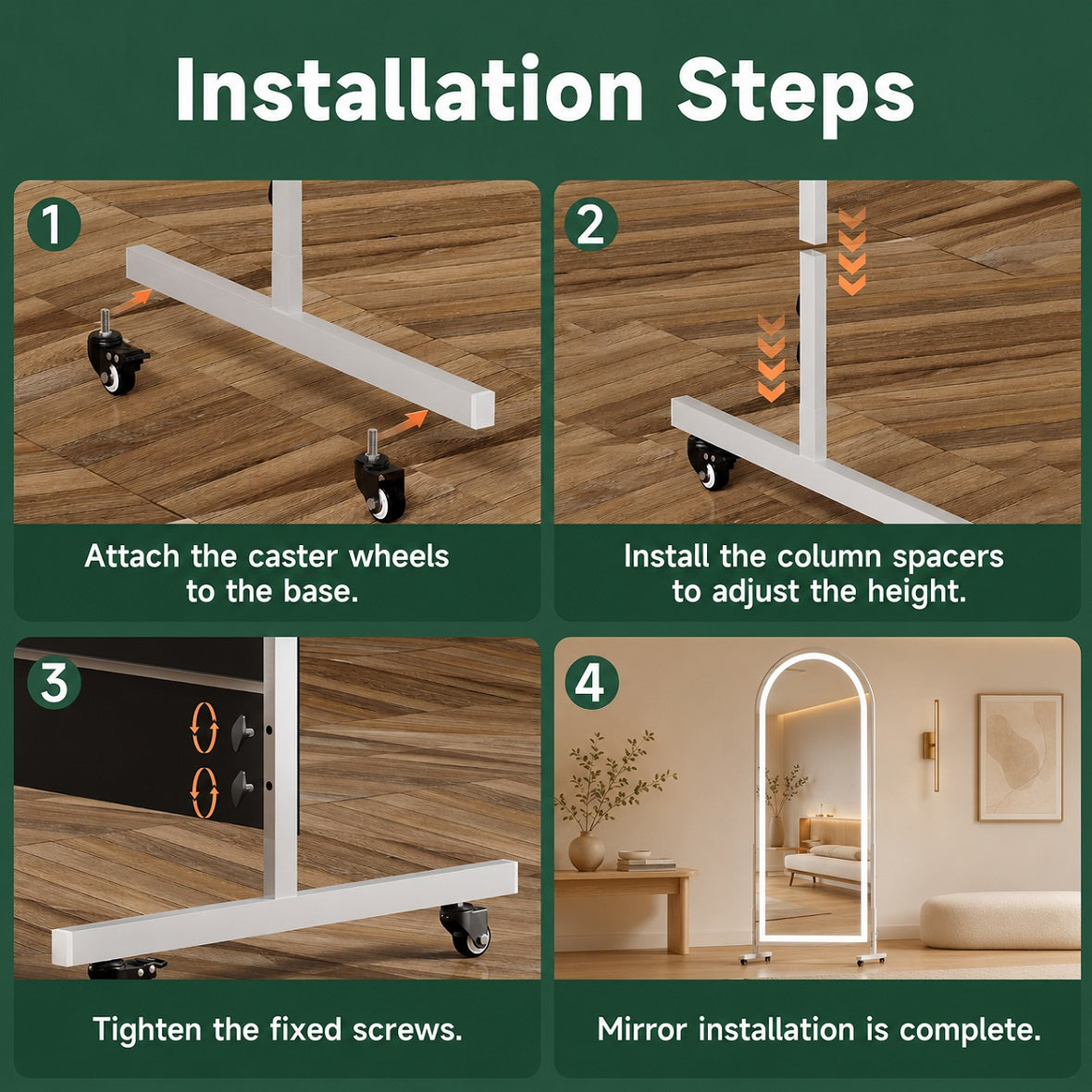 Installation Steps

1

Attach the caster wheels to the base.

2

Install the column spacers to adjust the height.

3

Tighten the fixed screws.

4

Mirror installation is complete.