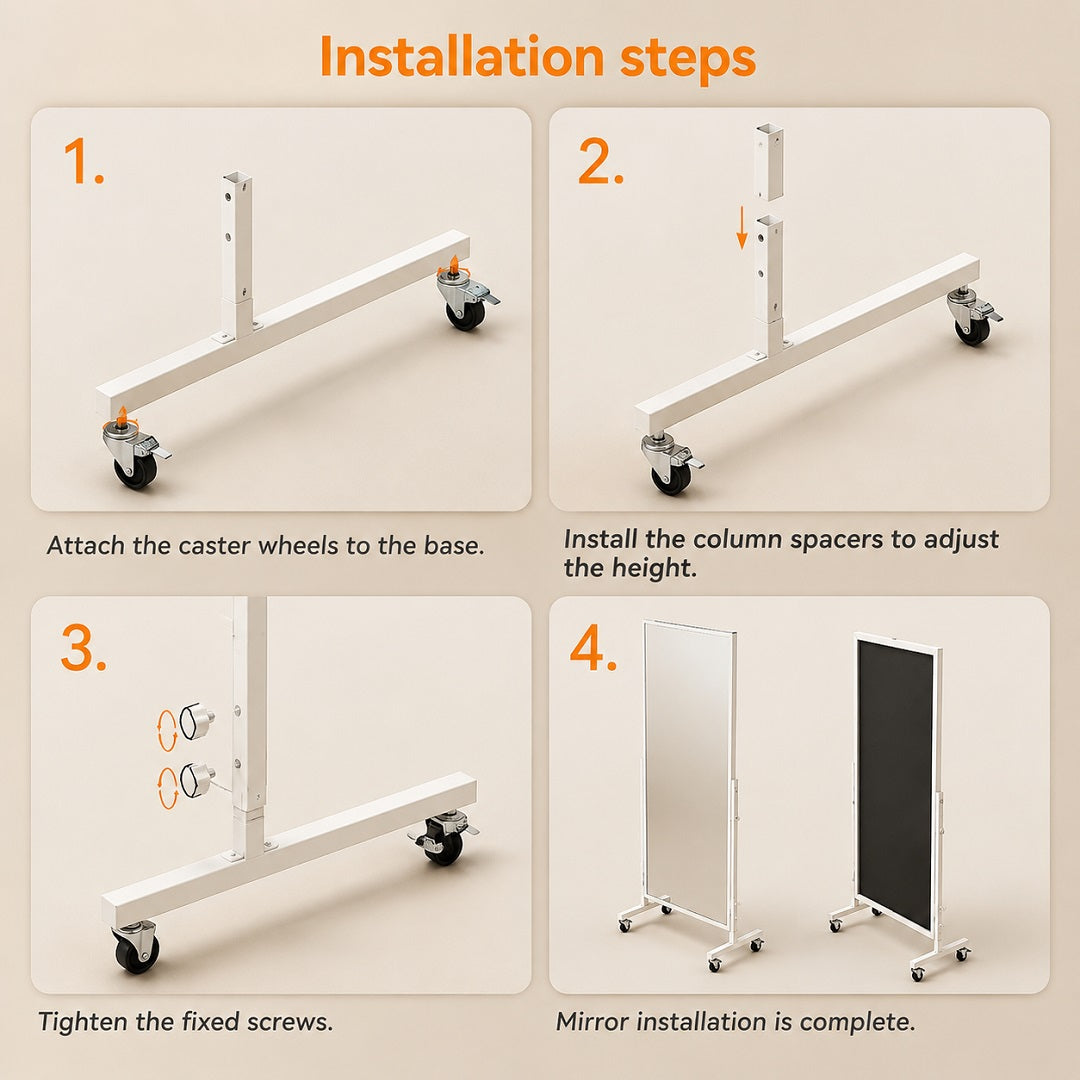 Installation steps

1.

Attach the caster wheels to the base.

2.

Install the column spacers to adjust the height.

3.

Tighten the fixed screws.

4.

Mirror installation is complete.