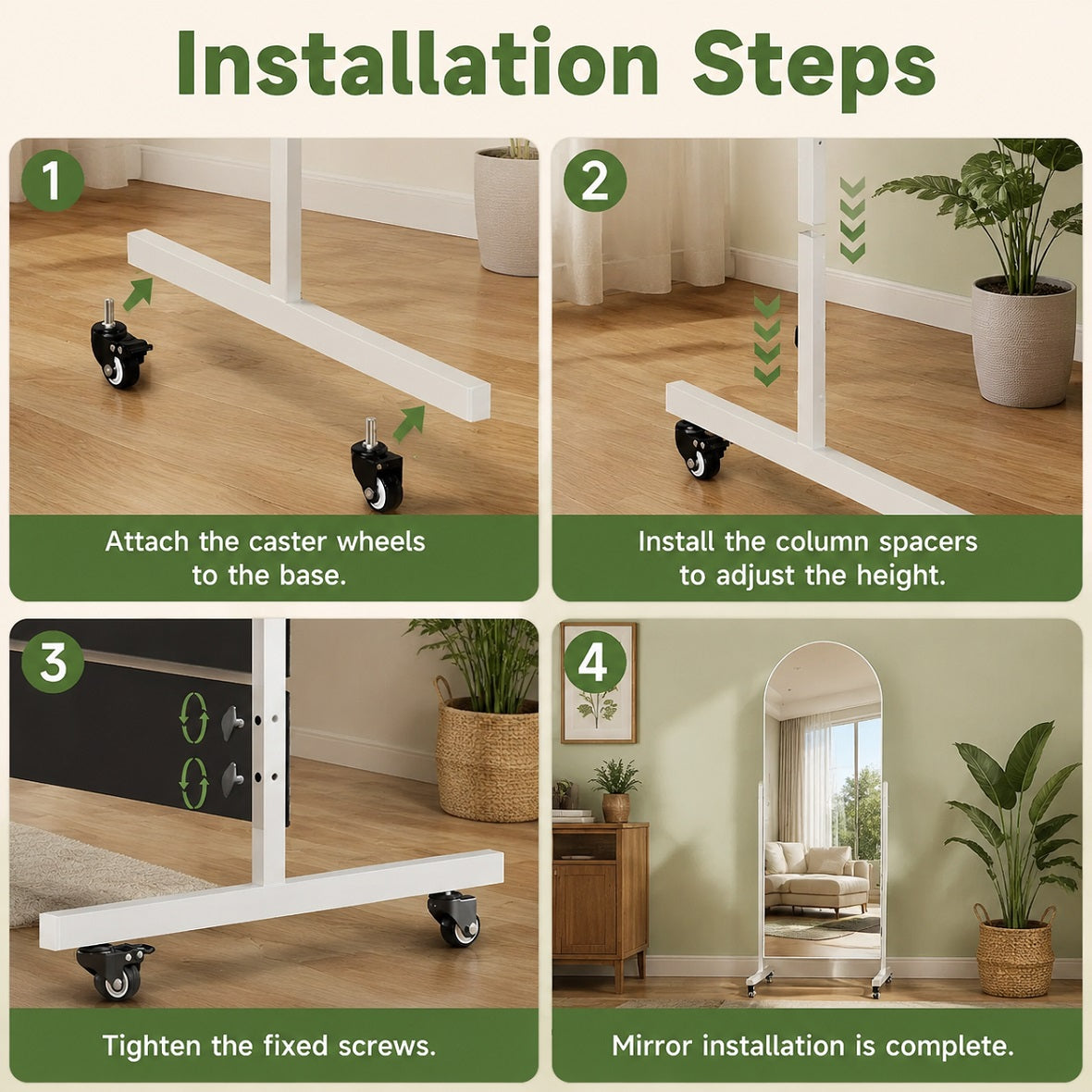 Installation Steps

1

Attach the caster wheels to the base.

2

Install the column spacers to adjust the height.

3

Tighten the fixed screws.

4

Mirror installation is complete.